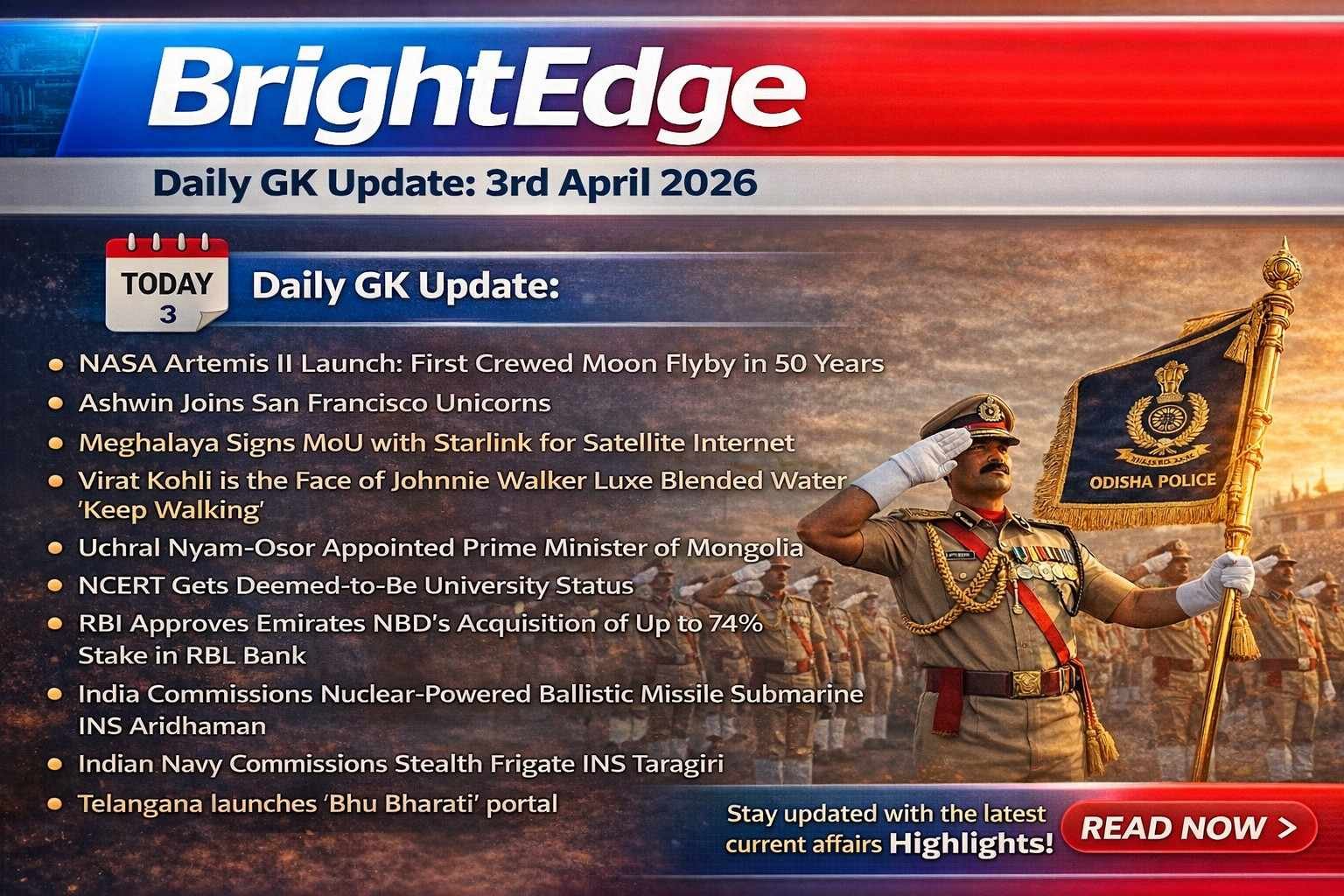 BrightEdge

Daily GK Update: 3rd April 2026

TODAY
3

Daily GK Update:

- NASA Artemis II Launch: First Crewed Moon Flyby in 50 Years
- Ashwin Joins San Francisco Unicorns
- Meghalaya Signs MoU with Starlink for Satellite Internet
- Virat Kohli is the Face of Johnnie Walker Luxe Blended Water 'Keep Walking'
- Uchral Nyam-Osor Appointed Prime Minister of Mongolia
- NCERT Gets Deemed-to-Be University Status
- RBI Approves Emirates NBD's Acquisition of Up to 74% Stake in RBL Bank
- India Commissions Nuclear-Powered Ballistic Missile Submarine INS Aridhaman
- Indian Navy Commissions Stealth Frigate INS Taragiri
- Telangana launches 'Bhu Bharati' portal

ODISHA POLICE

Stay updated with the latest current affairs Highlights!

READ NOW >